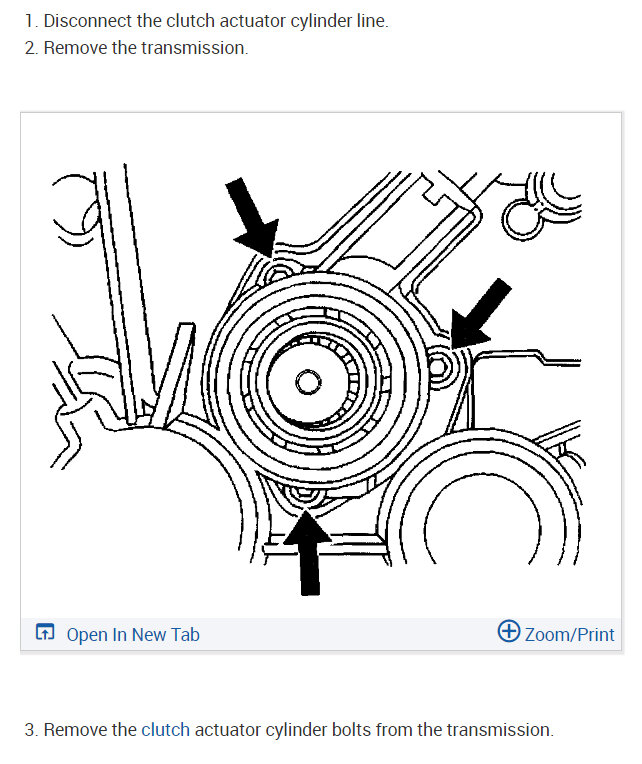 1. Disconnect the clutch actuator cylinder line.
2. Remove the transmission.

Open In New Tab

Zoom/Print

3. Remove the clutch actuator cylinder bolts from the transmission.