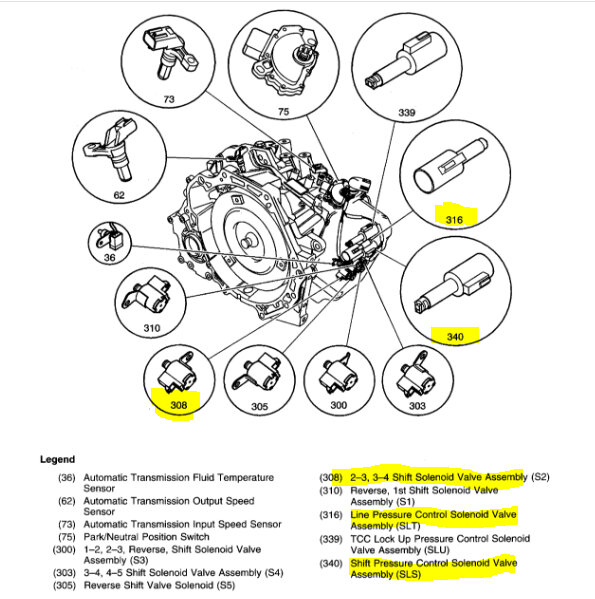 73

75

339

62

316

36

310

340

308

305

300

303

Legend

(36) Automatic Transmission Fluid Temperature Sensor
(62) Automatic Transmission Output Speed Sensor
(73) Automatic Transmission Input Speed Sensor
(75) Park/Neutral Position Switch
(300) 1–2, 2–3, Reverse, Shift Solenoid Valve Assembly (S3)
(303) 3–4, 4–5 Shift Solenoid Valve Assembly (S4)
(305) Reverse Shift Valve Solenoid (S5)

(308) 2–3, 3–4 Shift Solenoid Valve Assembly (S2)
(310) Reverse, 1st Shift Solenoid Valve Assembly (S1)
(316) Line Pressure Control Solenoid Valve Assembly (SLT)
(339) TCC Lock Up Pressure Control Solenoid Valve Assembly (SLU)
(340) Shift Pressure Control Solenoid Valve Assembly (SLS)