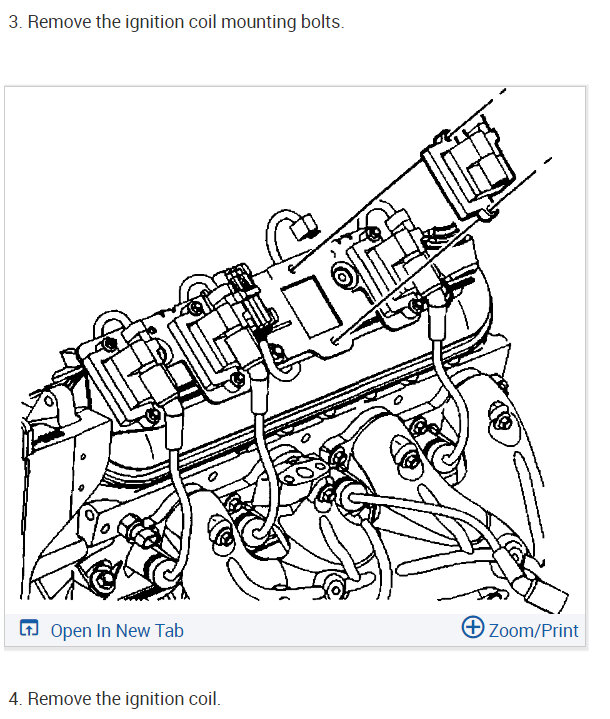 3. Remove the ignition coil mounting bolts.

Open In New Tab

Zoom/Print

4. Remove the ignition coil.