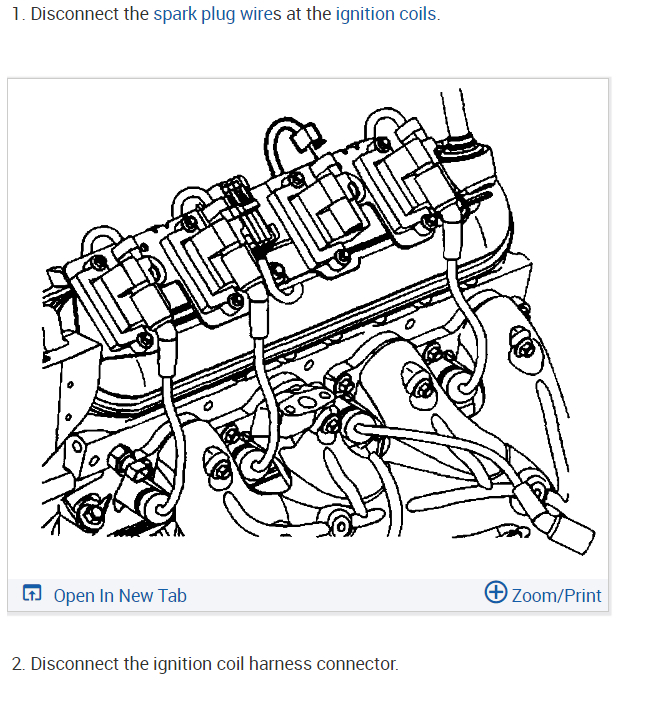 1. Disconnect the spark plug wires at the ignition coils.

Open In New Tab

Zoom/Print

2. Disconnect the ignition coil harness connector.