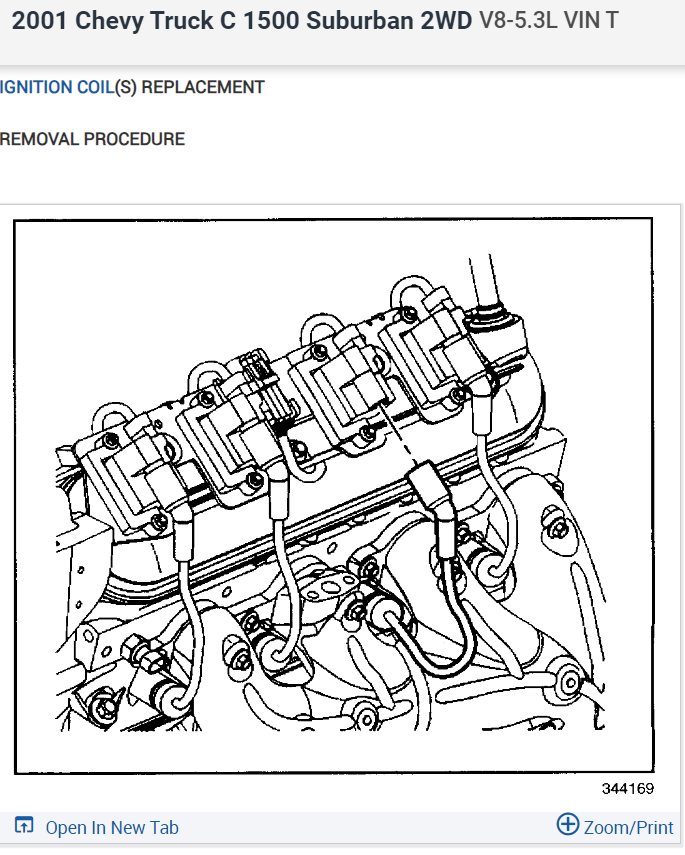 2001 Chevy Truck C 1500 Suburban 2WD V8-5.3L VIN T

IGNITION COIL(S) REPLACEMENT

REMOVAL PROCEDURE

344169

Open In New Tab

Zoom/Print