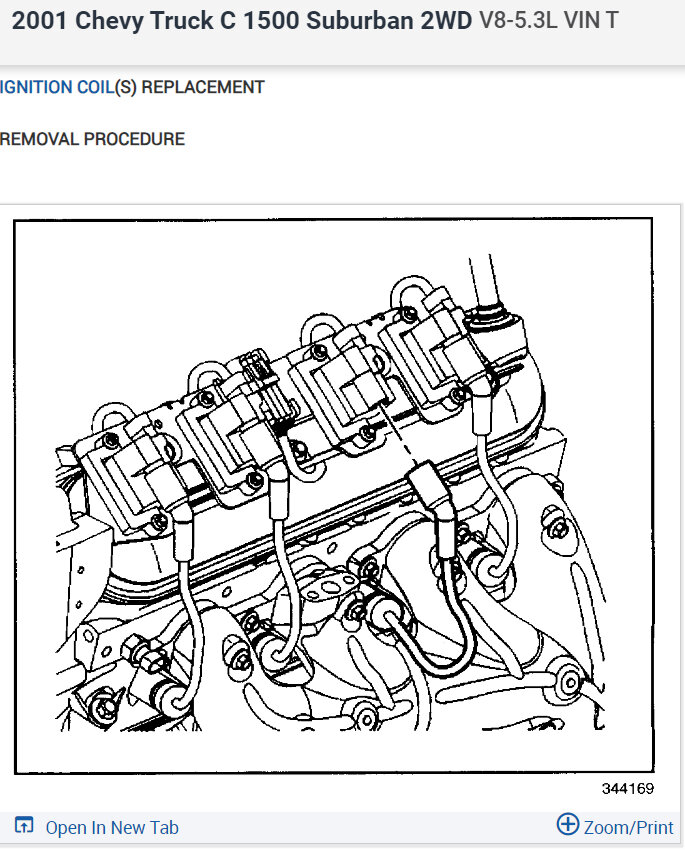 2001 Chevy Truck C 1500 Suburban 2WD V8-5.3L VIN T

IGNITION COIL(S) REPLACEMENT

REMOVAL PROCEDURE

344169

Open In New Tab

Zoom/Print