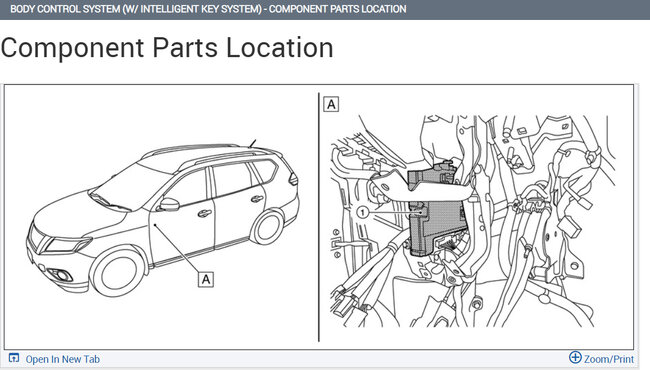 BODY CONTROL SYSTEM (W/ INTELLIGENT KEY SYSTEM) - COMPONENT PARTS LOCATION

Component Parts Location

A

A

1

Open In New Tab

Zoom/Print