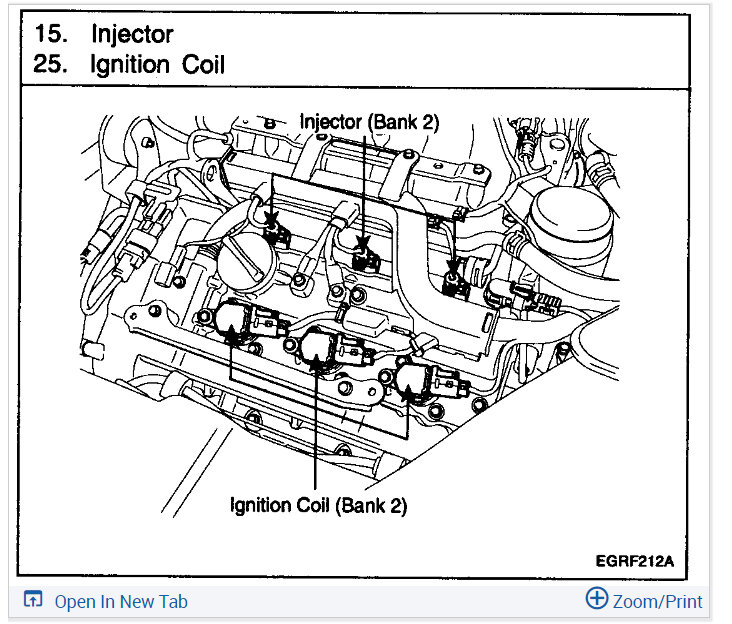 15. Injector
25. Ignition Coil

Injector (Bank 2)

Ignition Coil (Bank 2)

EGRF212A

Open In New Tab

Zoom/Print