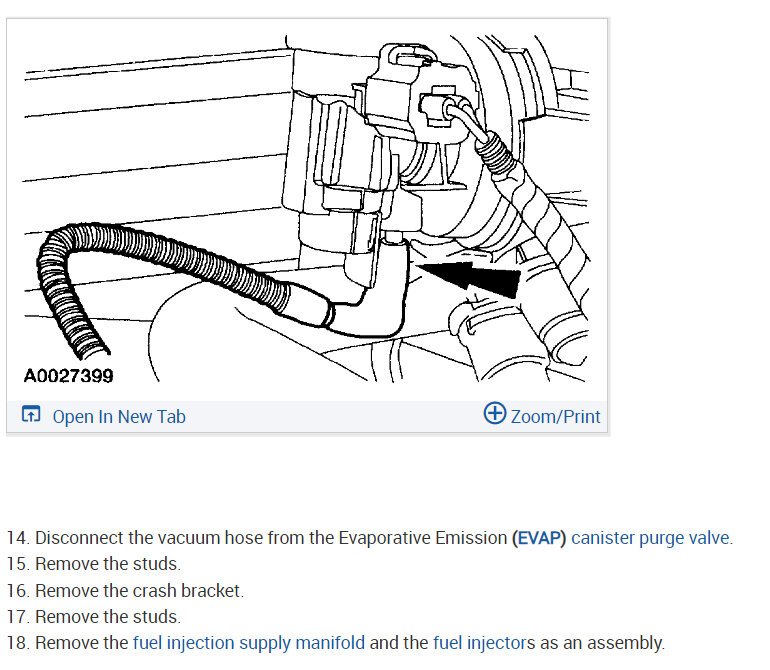 A0027399

Open In New Tab

Zoom/Print

14. Disconnect the vacuum hose from the Evaporative Emission (EVAP) canister purge valve.
15. Remove the studs.
16. Remove the crash bracket.
17. Remove the studs.
18. Remove the fuel injection supply manifold and the fuel injectors as an assembly.