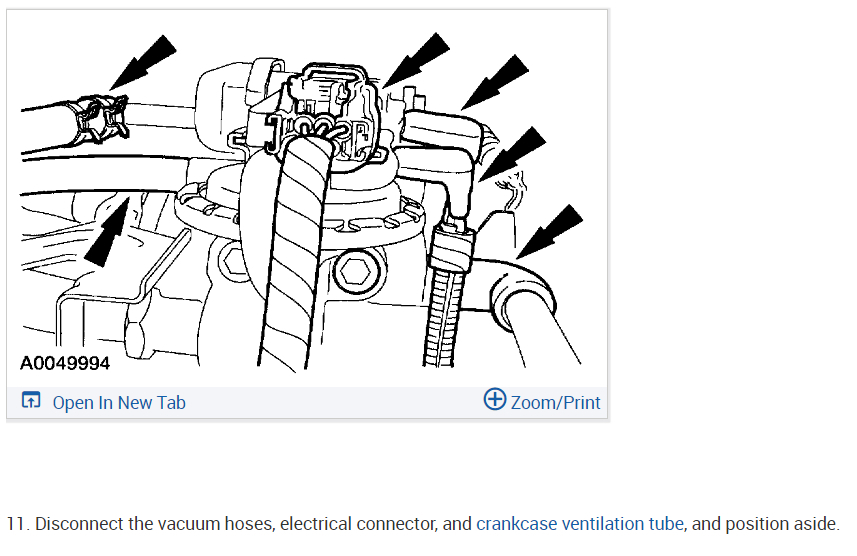 A0049994

Open In New Tab

Zoom/Print

11. Disconnect the vacuum hoses, electrical connector, and crankcase ventilation tube, and position aside.