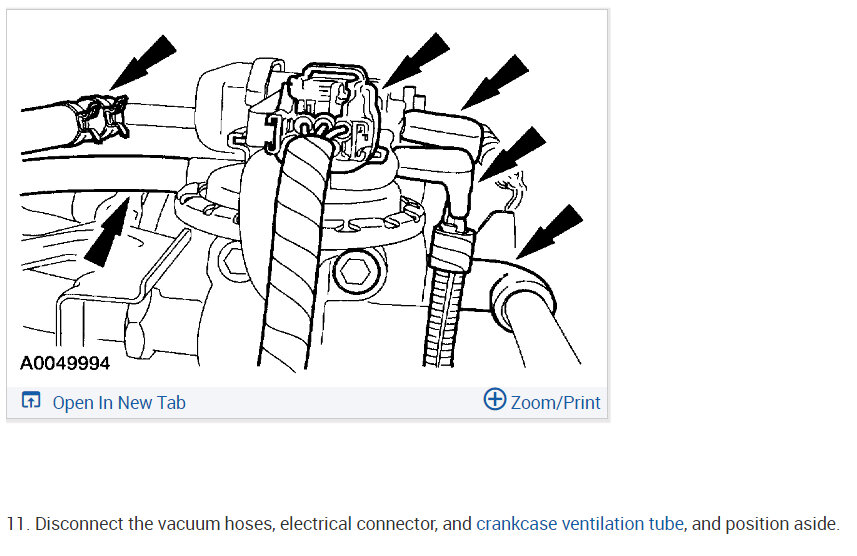 A0049994

Open In New Tab

Zoom/Print

11. Disconnect the vacuum hoses, electrical connector, and crankcase ventilation tube, and position aside.