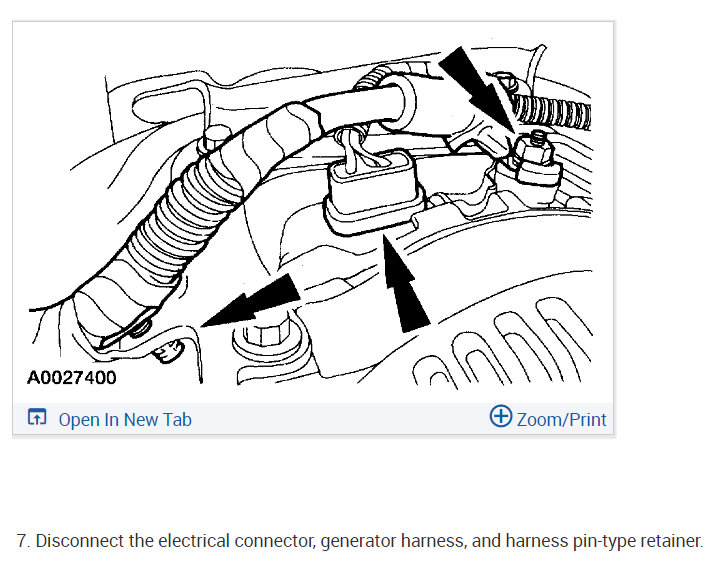 A0027400

Open In New Tab

Zoom/Print

7. Disconnect the electrical connector, generator harness, and harness pin-type retainer.