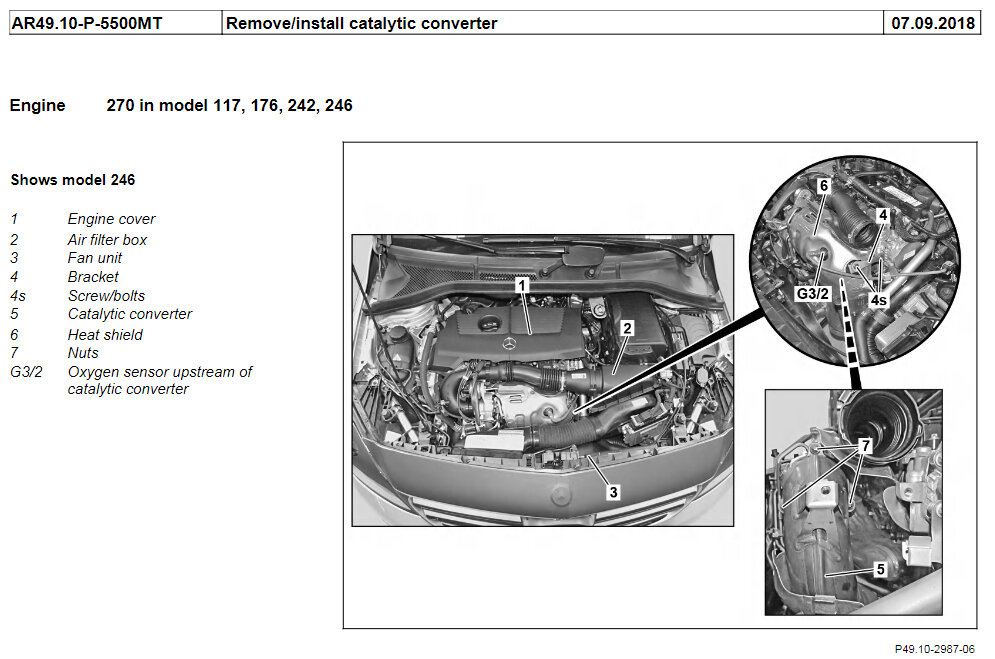 | AR49.10-P-5500MT | Remove/install catalytic converter | 07.09.2018 |
|---|---|---|

Engine 270 in model 117, 176, 242, 246

Shows model 246

1 Engine cover
2 Air filter box
3 Fan unit
4 Bracket
4s Screw/bolts
5 Catalytic converter
6 Heat shield
7 Nuts
G3/2 Oxygen sensor upstream of catalytic converter

1
2
3
6
4
G3/2
4s
7
5

P49.10-2987-06