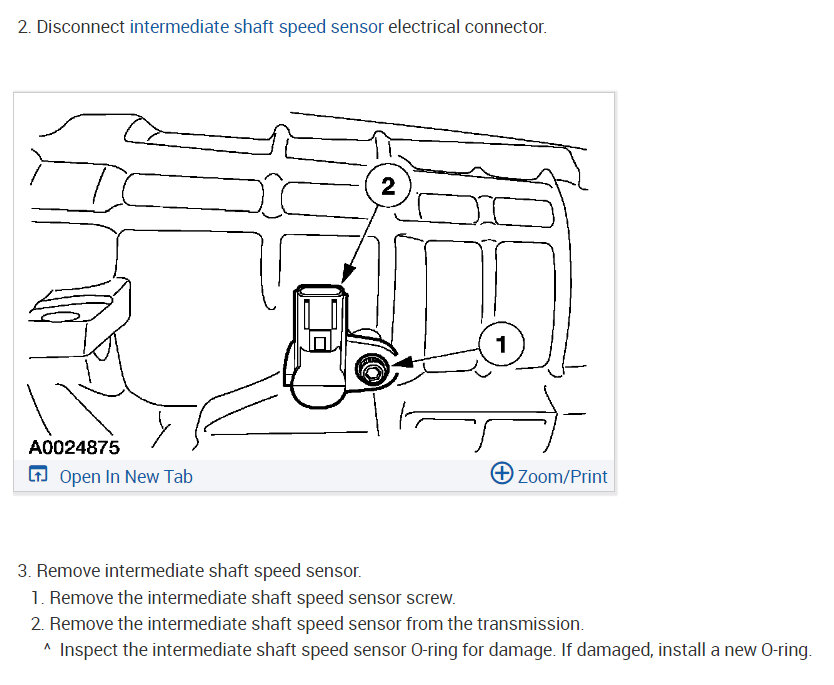 2. Disconnect intermediate shaft speed sensor electrical connector.

2

1

A0024875

Open In New Tab

Zoom/Print

3. Remove intermediate shaft speed sensor.

1. Remove the intermediate shaft speed sensor screw.

2. Remove the intermediate shaft speed sensor from the transmission.

^ Inspect the intermediate shaft speed sensor O-ring for damage. If damaged, install a new O-ring.