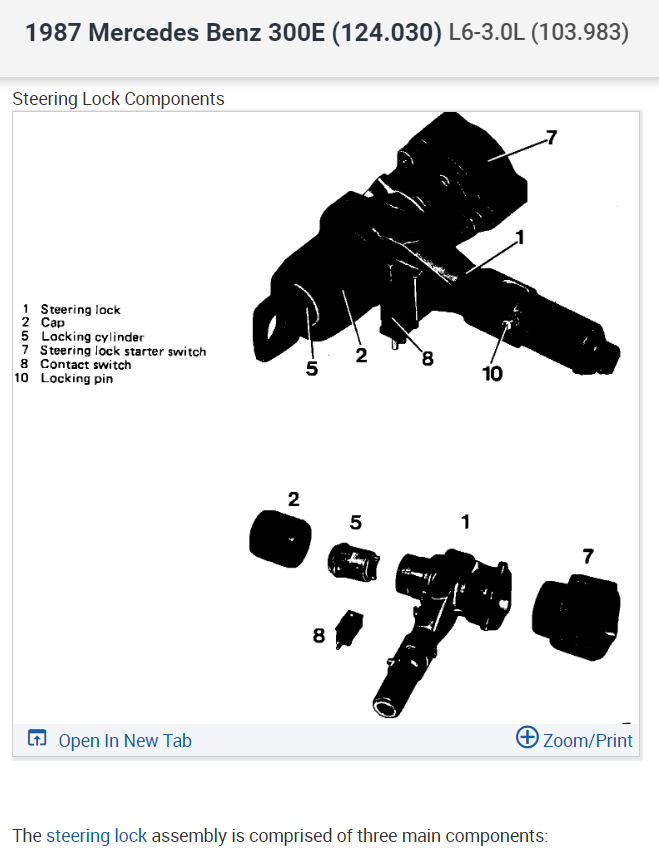 1987 Mercedes Benz 300E (124.030) L6-3.0L (103.983)

Steering Lock Components

1 Steering lock
2 Cap
5 Locking cylinder
7 Steering lock starter switch
8 Contact switch
10 Locking pin

7
1
5
2
8
10

2
5
1
7
8

Open In New Tab

Zoom/Print

The steering lock assembly is comprised of three main components: