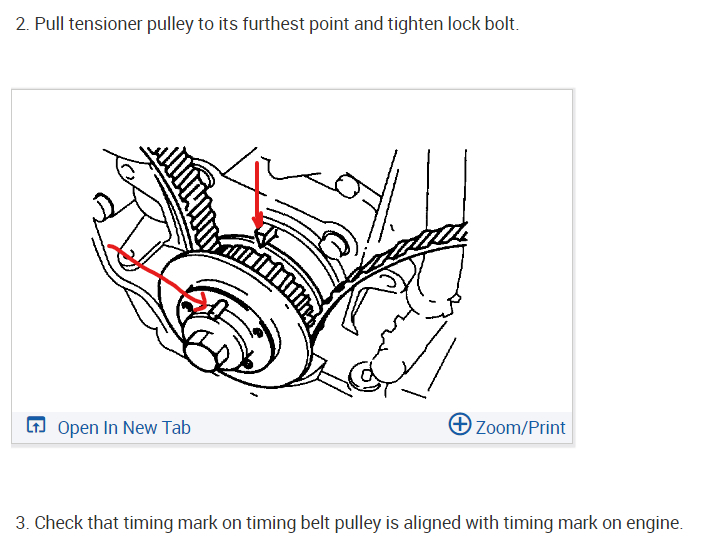 2. Pull tensioner pulley to its furthest point and tighten lock bolt.

Open In New Tab

Zoom/Print

3. Check that timing mark on timing belt pulley is aligned with timing mark on engine.