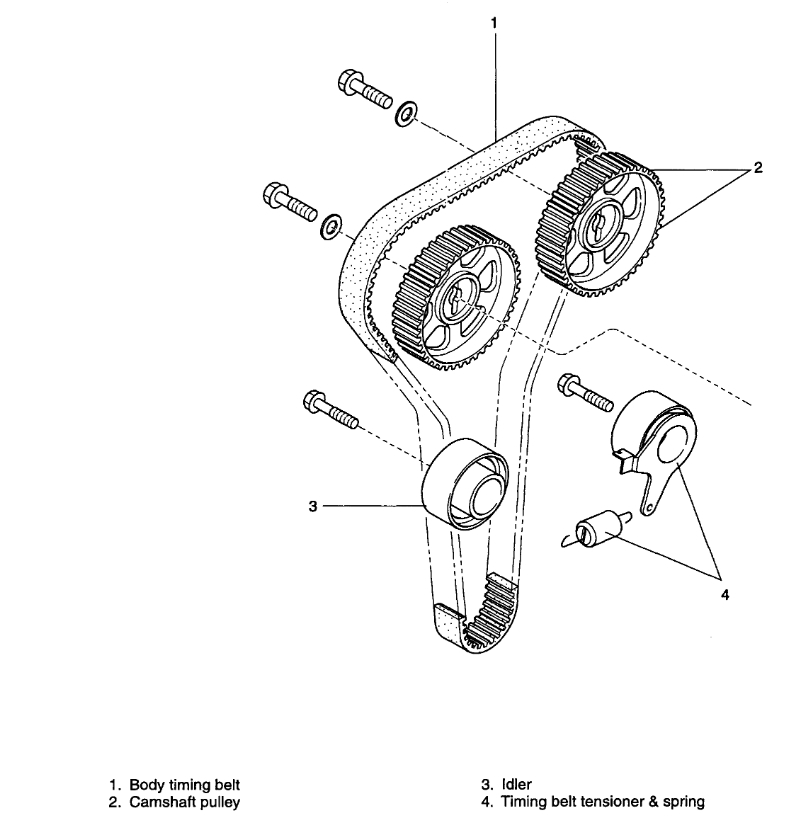 1
2
3
4

1. Body timing belt
2. Camshaft pulley
3. Idler
4. Timing belt tensioner & spring