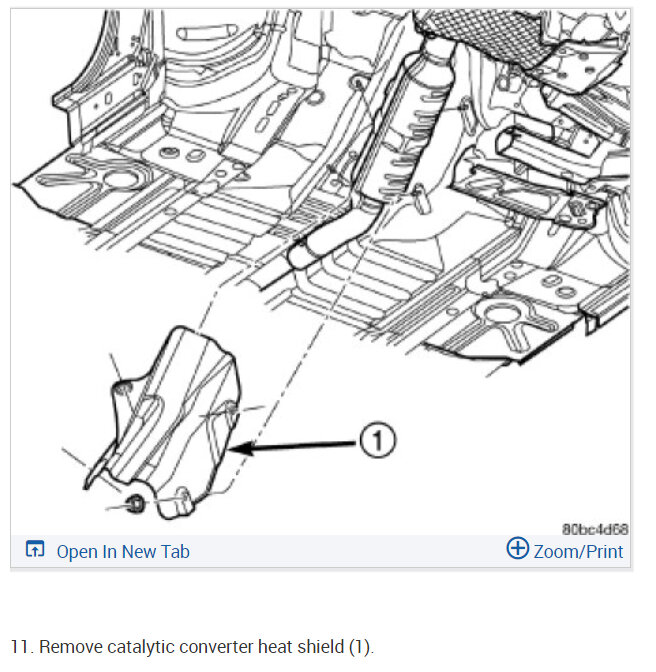 1

80bc4d68

Open In New Tab

Zoom/Print

11. Remove catalytic converter heat shield (1).