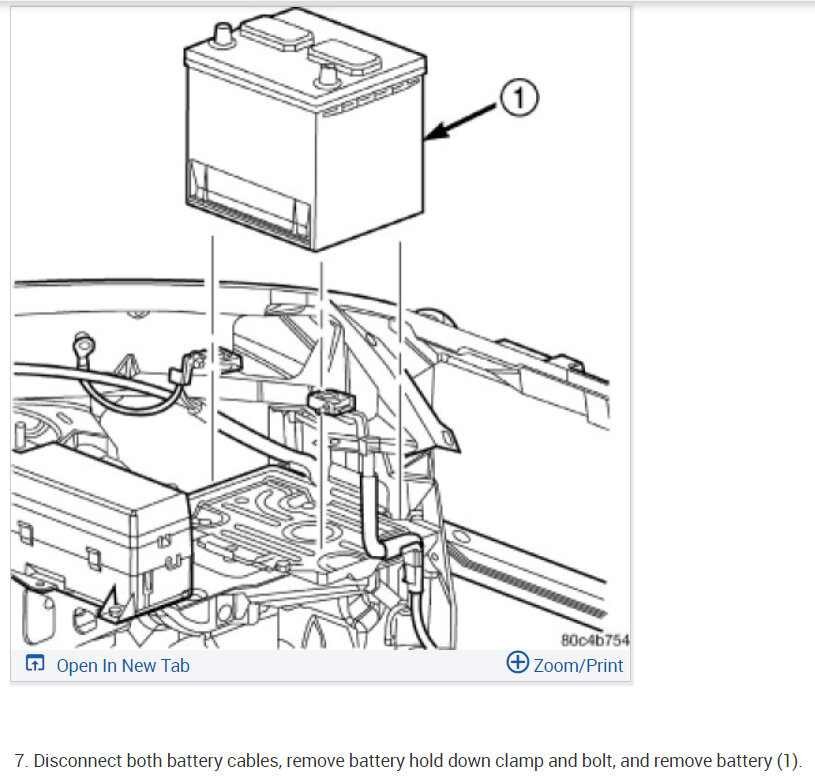 1

80c4b754

Open In New Tab

Zoom/Print

7. Disconnect both battery cables, remove battery hold down clamp and bolt, and remove battery (1).