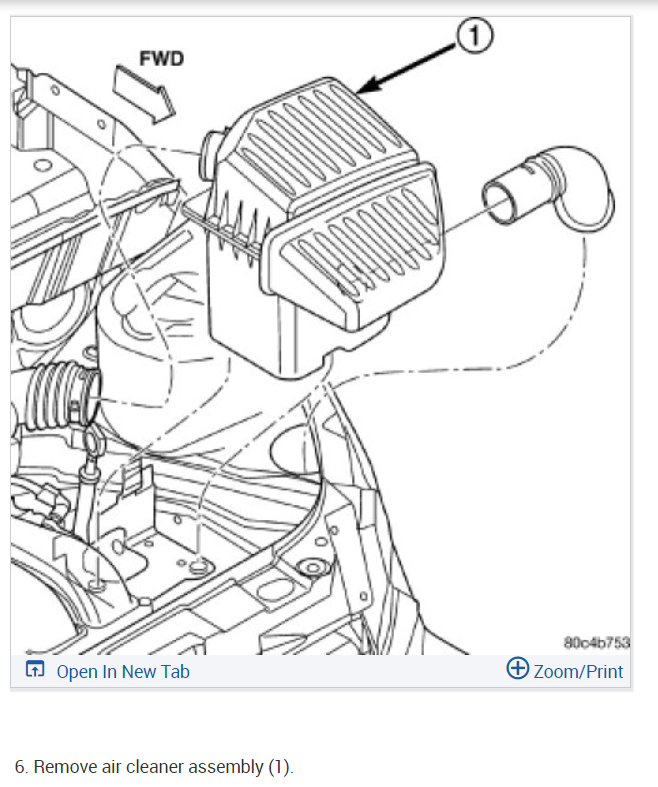 FWD

1

80c4b753

Open In New Tab

Zoom/Print

6. Remove air cleaner assembly (1).