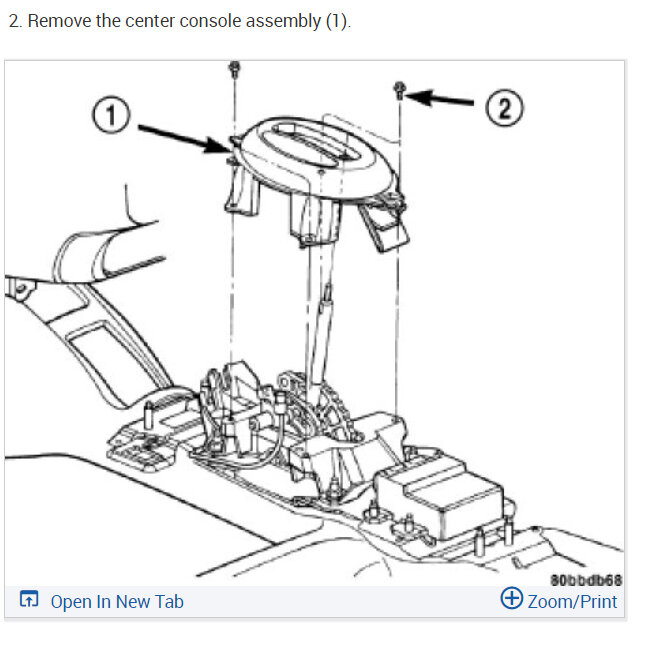 2. Remove the center console assembly (1).

1

2

80bbdb68

Open In New Tab

Zoom/Print