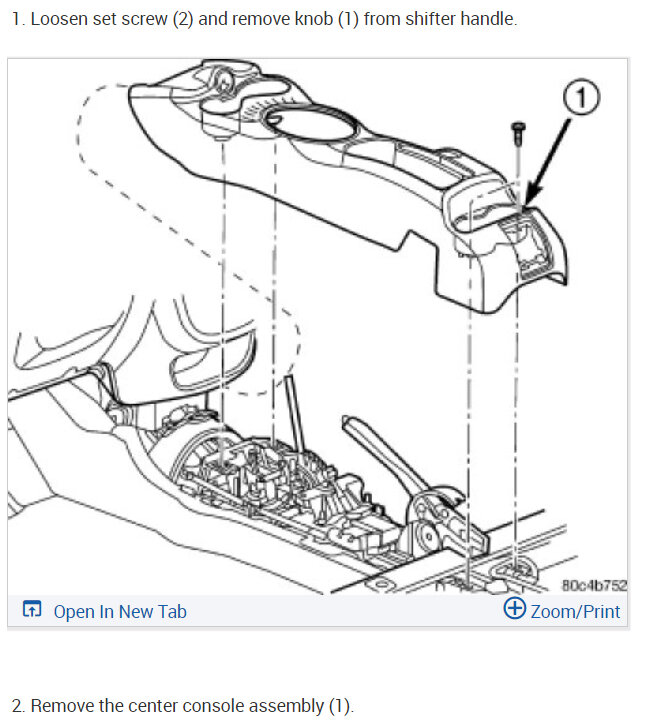 1. Loosen set screw (2) and remove knob (1) from shifter handle.

1

80c4b752

Open In New Tab

Zoom/Print

2. Remove the center console assembly (1).