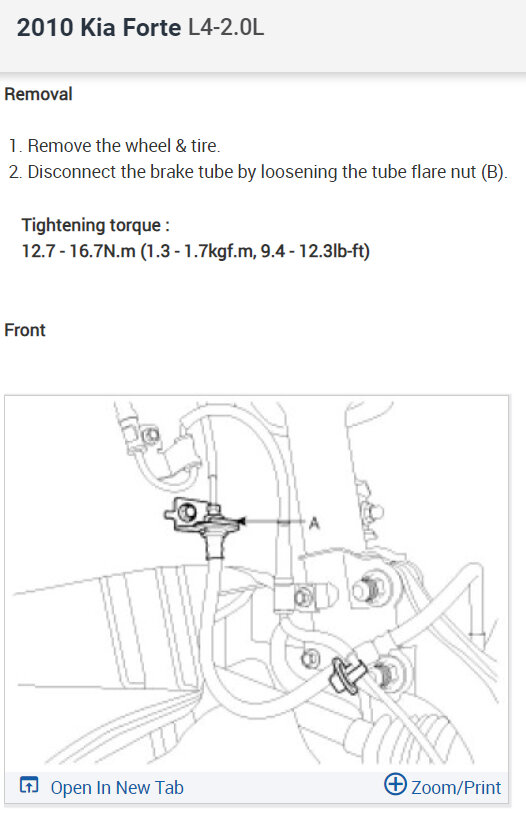 2010 Kia Forte L4-2.0L

Removal

1. Remove the wheel & tire.
2. Disconnect the brake tube by loosening the tube flare nut (B).

Tightening torque :
12.7 - 16.7N.m (1.3 - 1.7kgf.m, 9.4 - 12.3lb-ft)

Front

A

Open In New Tab

Zoom/Print