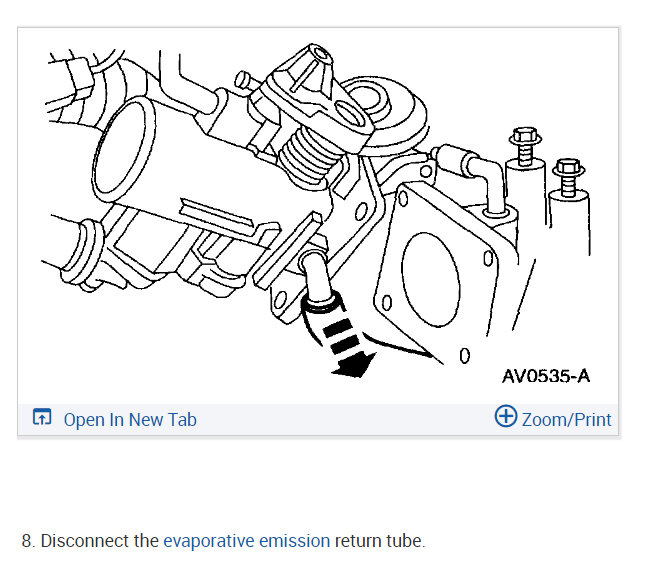 AV0535-A

Open In New Tab

Zoom/Print

8. Disconnect the evaporative emission return tube.