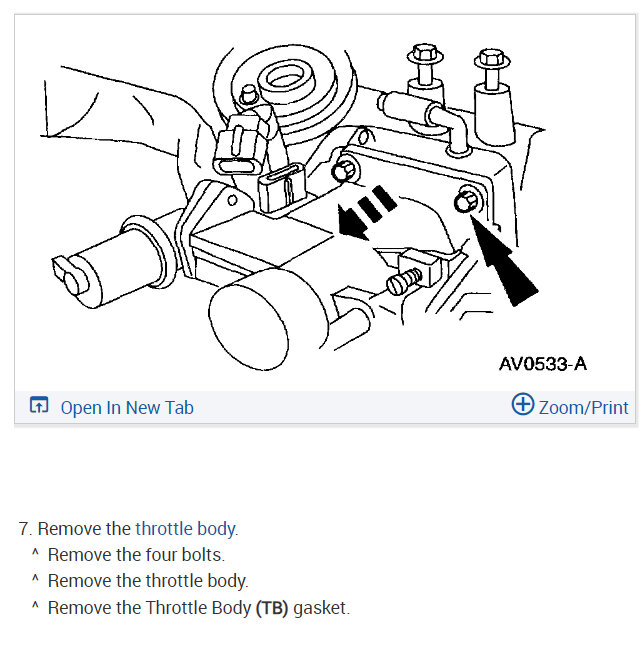 AV0533-A

Open In New Tab

Zoom/Print

7. Remove the throttle body.

^ Remove the four bolts.

^ Remove the throttle body.

^ Remove the Throttle Body (TB) gasket.