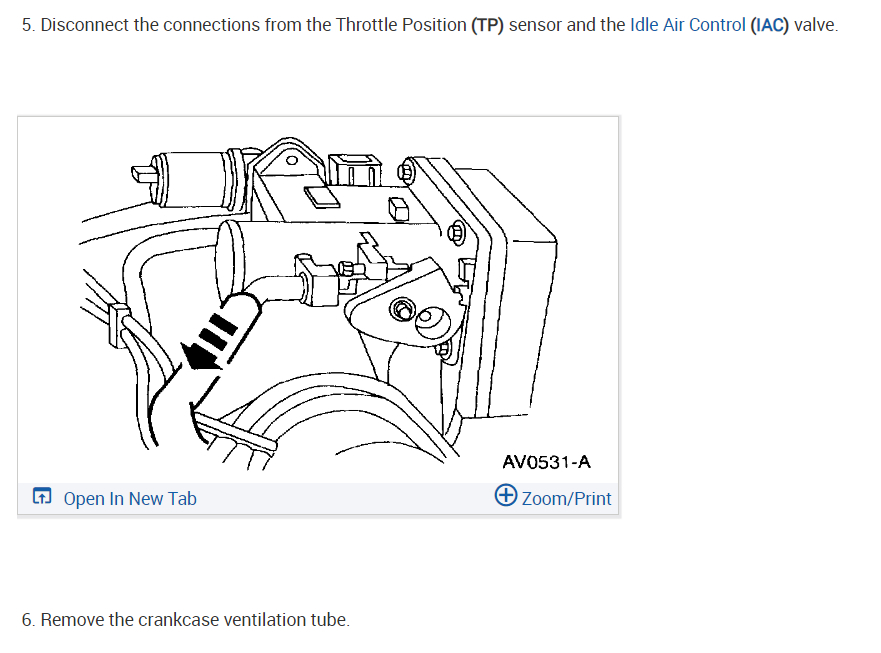 5. Disconnect the connections from the Throttle Position (TP) sensor and the Idle Air Control (IAC) valve.

AV0531-A

Open In New Tab

Zoom/Print

6. Remove the crankcase ventilation tube.