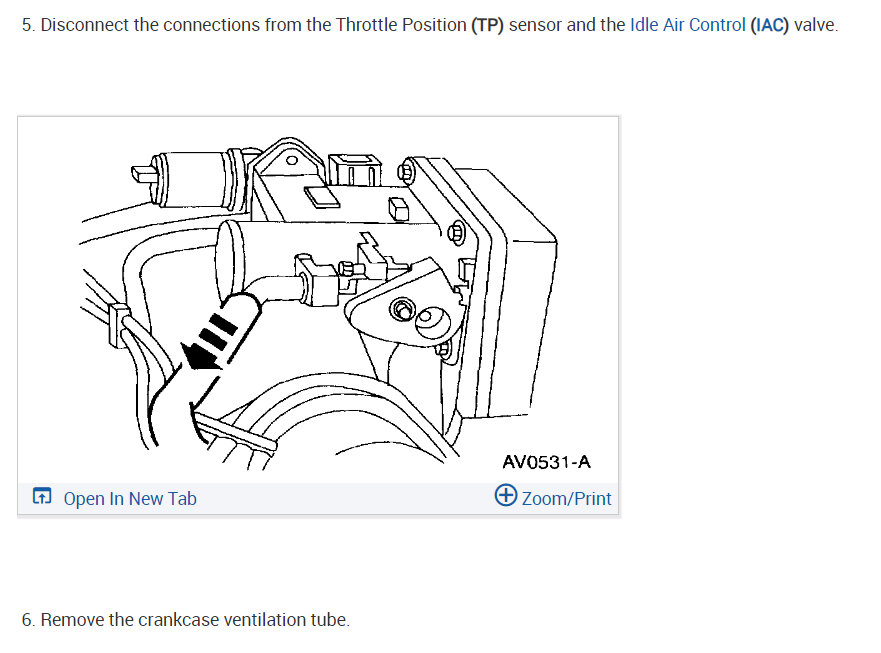 5. Disconnect the connections from the Throttle Position (TP) sensor and the Idle Air Control (IAC) valve.

AV0531-A

Open In New Tab

Zoom/Print

6. Remove the crankcase ventilation tube.