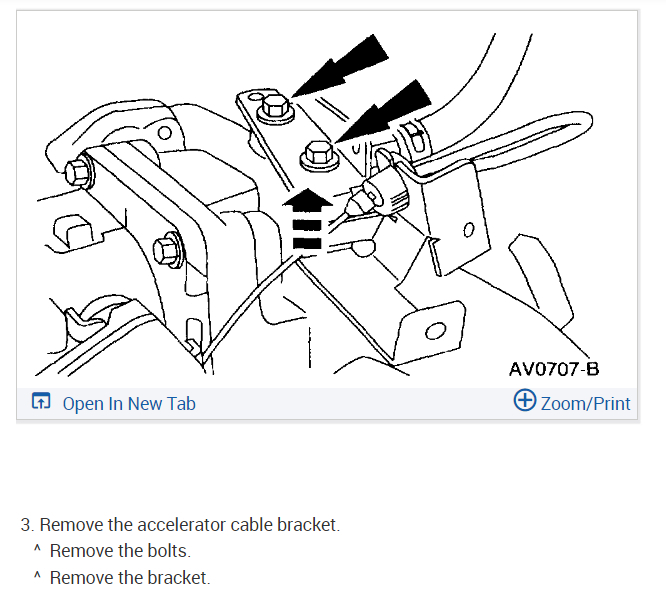 AV0707-B

Open In New Tab

Zoom/Print

3. Remove the accelerator cable bracket.

^ Remove the bolts.

^ Remove the bracket.