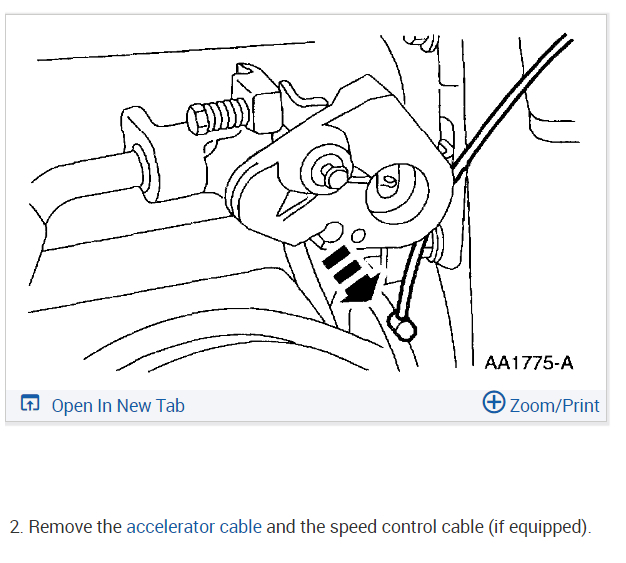 AA1775-A

Open In New Tab

Zoom/Print

2. Remove the accelerator cable and the speed control cable (if equipped).