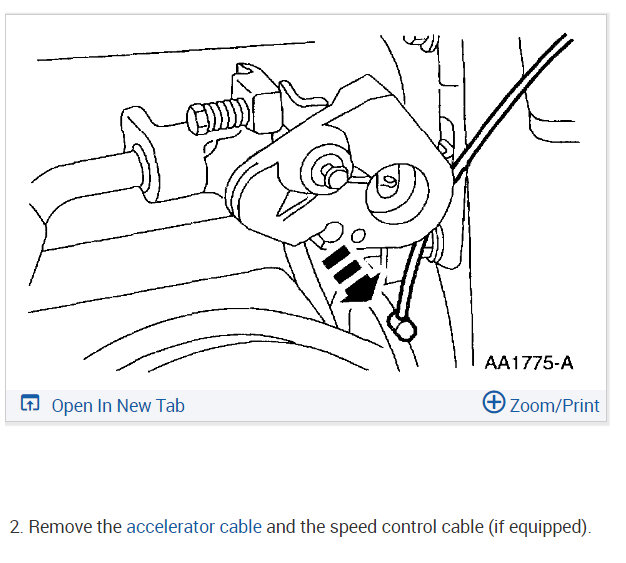 AA1775-A

Open In New Tab

Zoom/Print

2. Remove the accelerator cable and the speed control cable (if equipped).