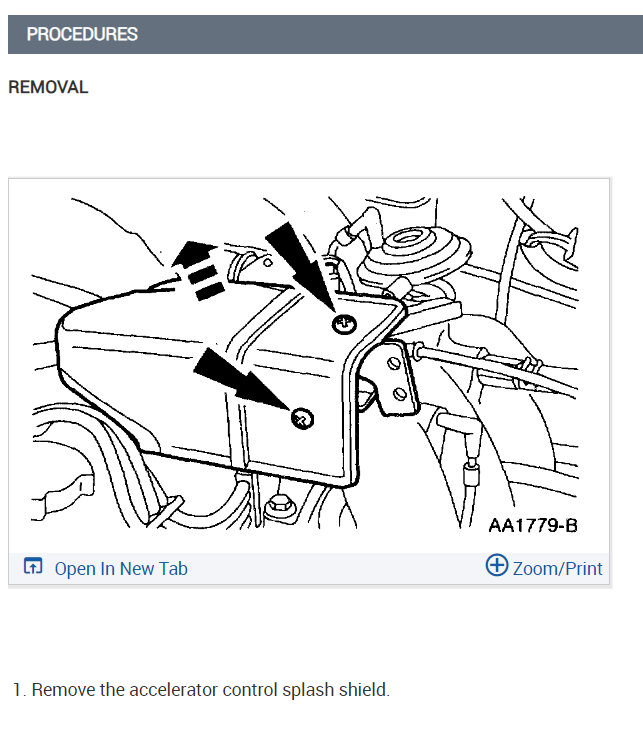 PROCEDURES

REMOVAL

AA1779-B

Open In New Tab

Zoom/Print

1. Remove the accelerator control splash shield.