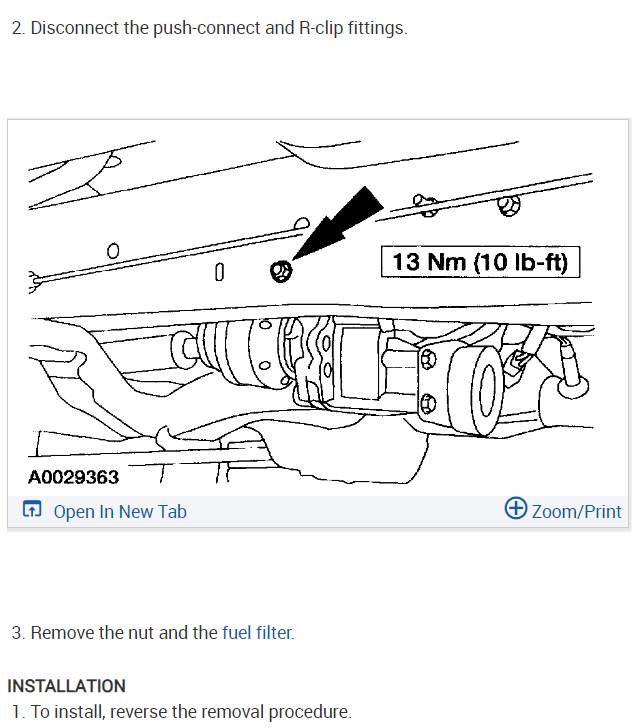 2. Disconnect the push-connect and R-clip fittings.

13 Nm (10 lb-ft)

A0029363

Open In New Tab

Zoom/Print

3. Remove the nut and the fuel filter.

INSTALLATION

1. To install, reverse the removal procedure.