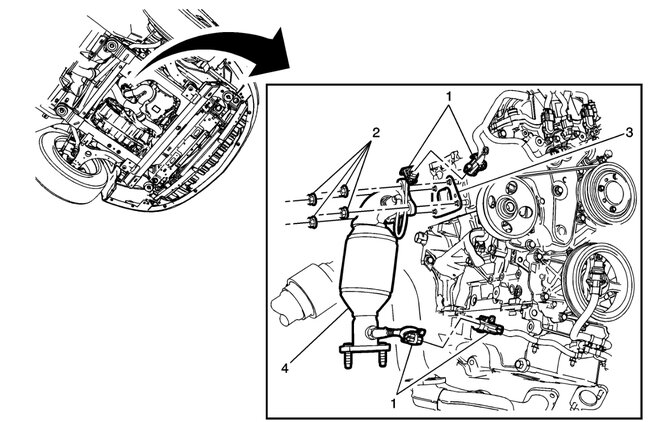 1
2
3
4
1