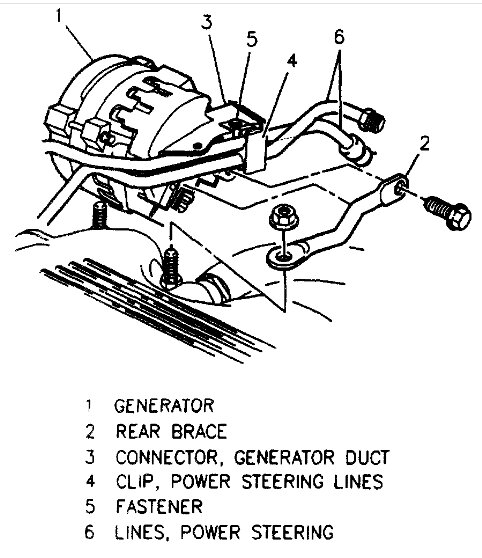 1
3
5
4
6
2

1 GENERATOR
2 REAR BRACE
3 CONNECTOR, GENERATOR DUCT
4 CLIP, POWER STEERING LINES
5 FASTENER
6 LINES, POWER STEERING