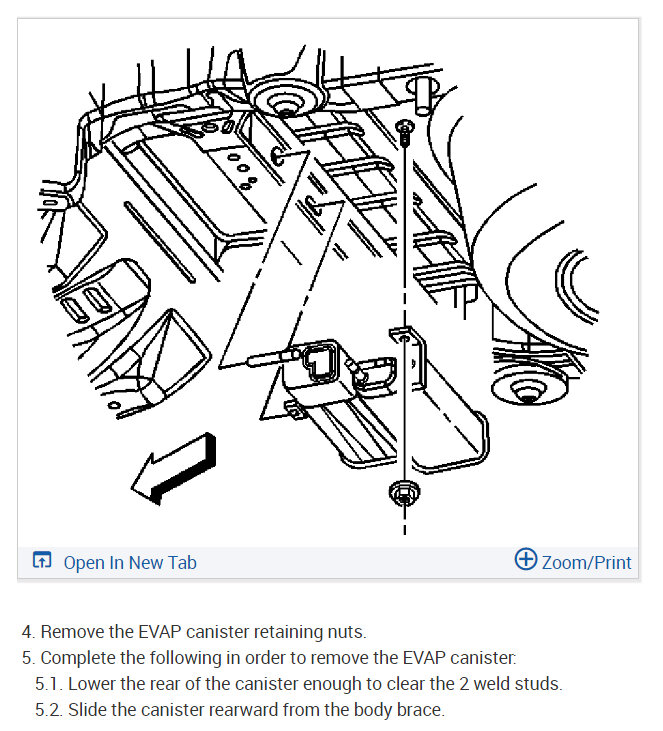 Open In New Tab

Zoom/Print

4. Remove the EVAP canister retaining nuts.
5. Complete the following in order to remove the EVAP canister:
5.1. Lower the rear of the canister enough to clear the 2 weld studs.
5.2. Slide the canister rearward from the body brace.