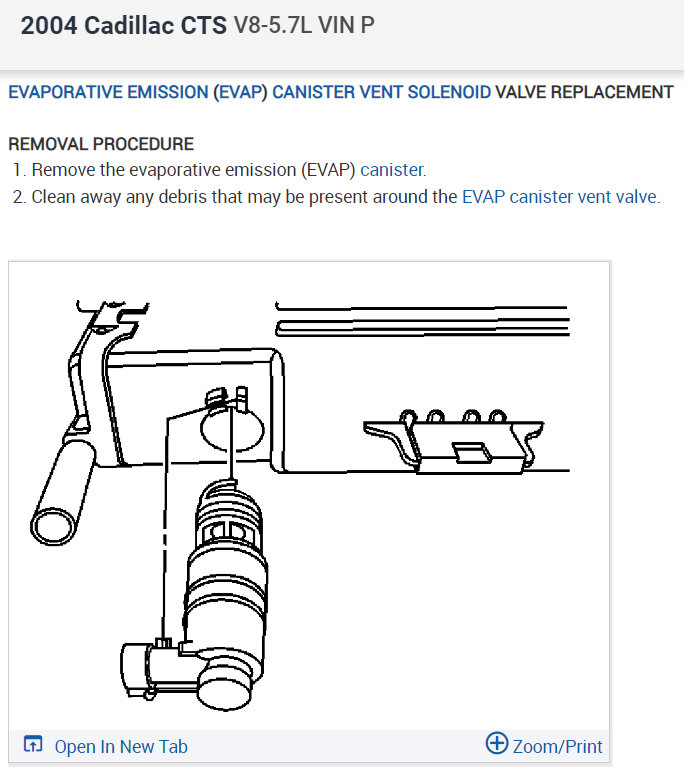 2004 Cadillac CTS V8-5.7L VIN P

EVAPORATIVE EMISSION (EVAP) CANISTER VENT SOLENOID VALVE REPLACEMENT

REMOVAL PROCEDURE

1. Remove the evaporative emission (EVAP) canister.
2. Clean away any debris that may be present around the EVAP canister vent valve.

Open In New Tab

Zoom/Print