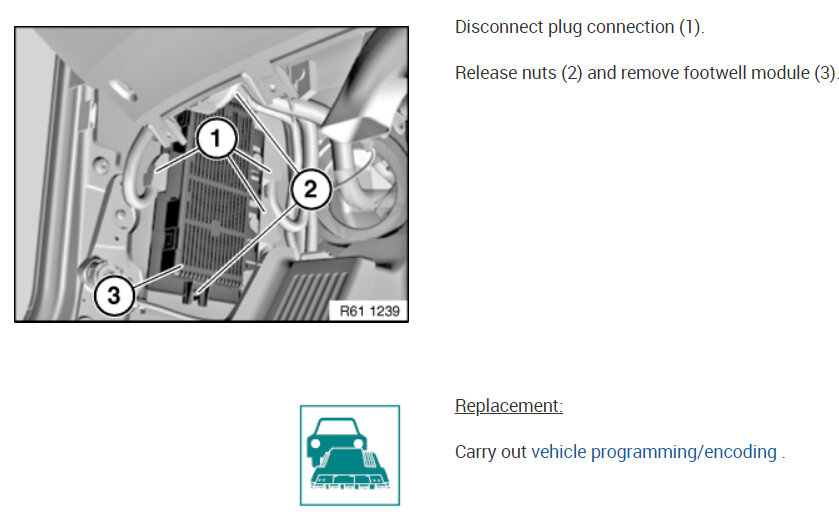 1
2
3
R61 1239

Disconnect plug connection (1).

Release nuts (2) and remove footwell module (3).

Replacement:

Carry out vehicle programming/encoding .