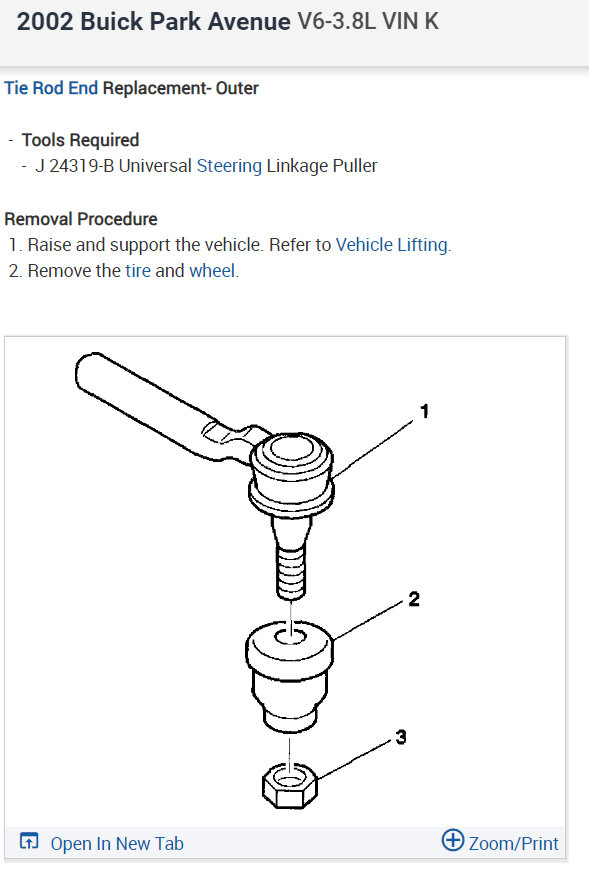 2002 Buick Park Avenue V6-3.8L VIN K

Tie Rod End Replacement- Outer

- Tools Required
  - J 24319-B Universal Steering Linkage Puller

Removal Procedure
1. Raise and support the vehicle. Refer to Vehicle Lifting.
2. Remove the tire and wheel.

1

2

3

Open In New Tab

Zoom/Print