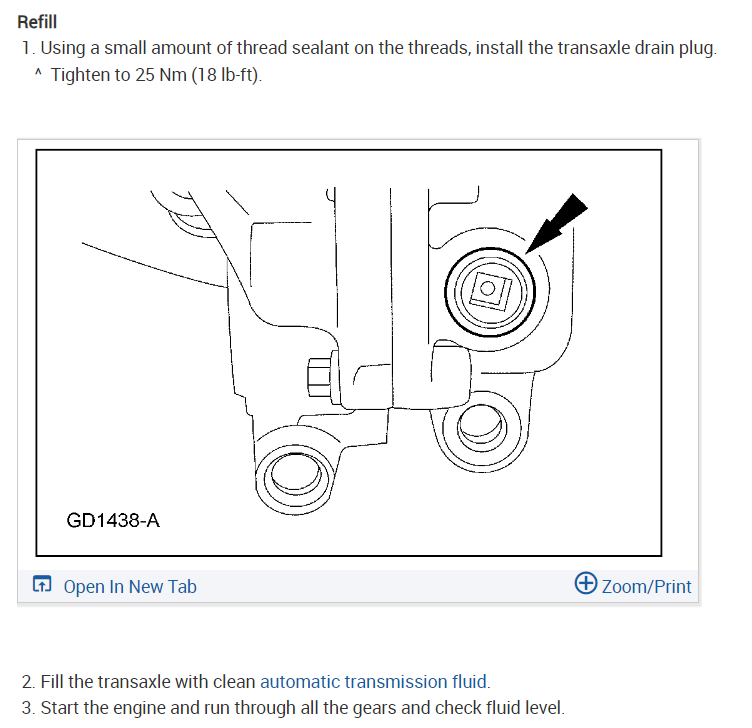 Refill
1. Using a small amount of thread sealant on the threads, install the transaxle drain plug.
^ Tighten to 25 Nm (18 lb-ft).

GD1438-A

Open In New Tab

Zoom/Print

2. Fill the transaxle with clean automatic transmission fluid.
3. Start the engine and run through all the gears and check fluid level.