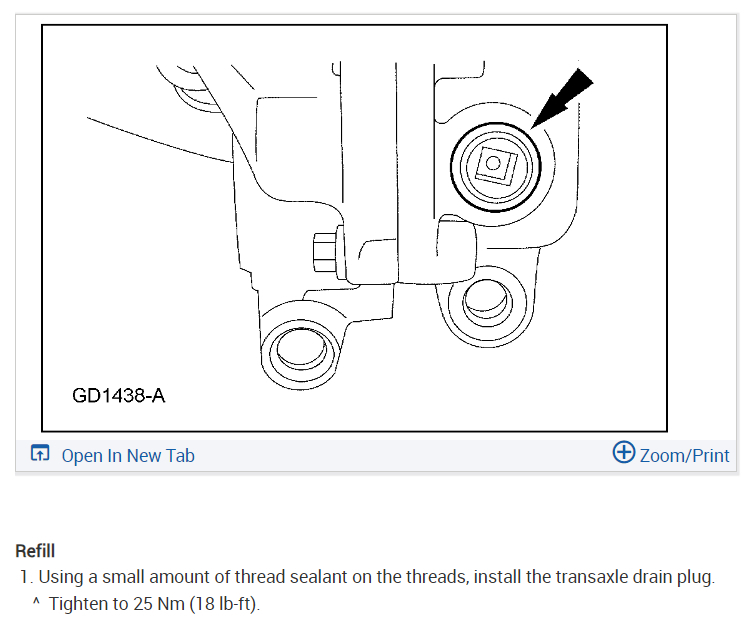 GD1438-A

Open In New Tab

Zoom/Print

Refill

1. Using a small amount of thread sealant on the threads, install the transaxle drain plug.

^ Tighten to 25 Nm (18 lb-ft).