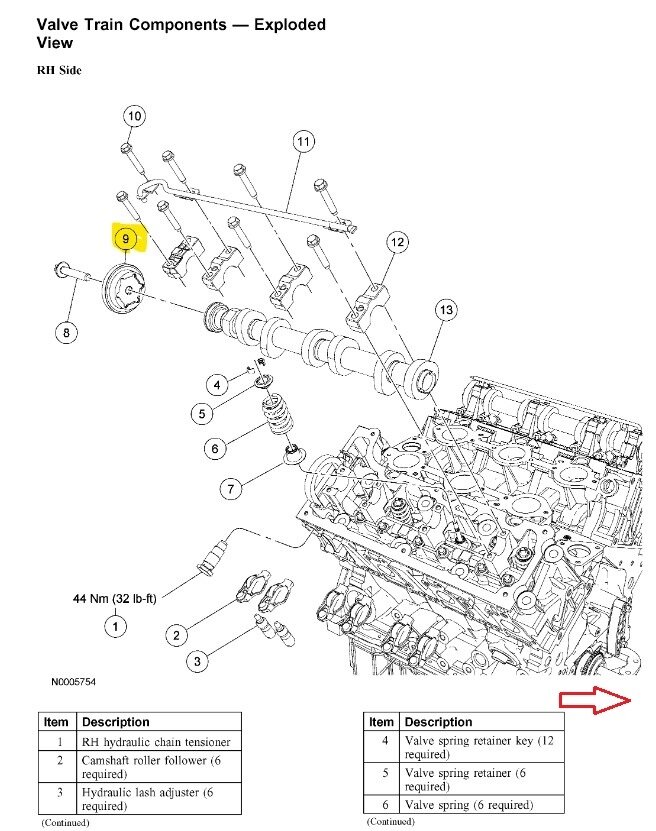 Valve Train Components — Exploded View

RH Side

10

11

9

12

8

13

4

5

6

7

44 Nm (32 lb-ft)

1

2

3

N0005754

| Item | Description |
|---|---|
| 1 | RH hydraulic chain tensioner |
| 2 | Camshaft roller follower (6 required) |
| 3 | Hydraulic lash adjuster (6 required) |

(Continued)

| Item | Description |
|---|---|
| 4 | Valve spring retainer key (12 required) |
| 5 | Valve spring retainer (6 required) |
| 6 | Valve spring (6 required) |

(Continued)