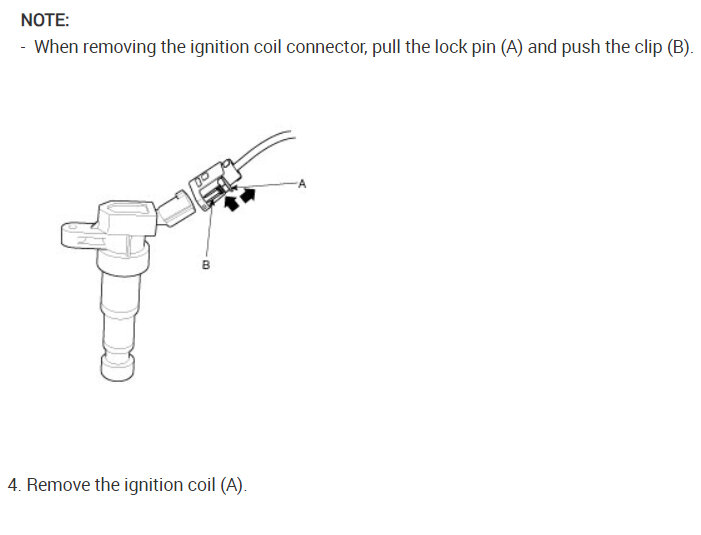 NOTE:
- When removing the ignition coil connector, pull the lock pin (A) and push the clip (B).

A

B

4. Remove the ignition coil (A).