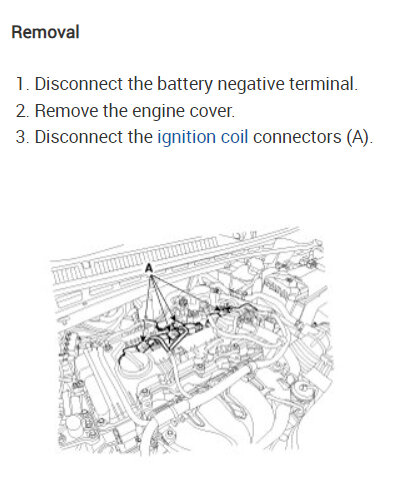 Removal

1. Disconnect the battery negative terminal.
2. Remove the engine cover.
3. Disconnect the ignition coil connectors (A).

A