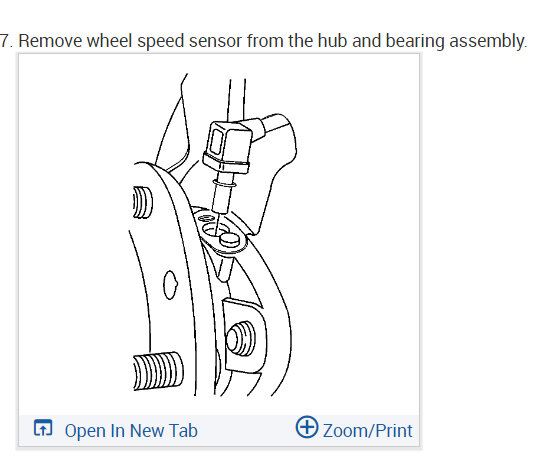 7. Remove wheel speed sensor from the hub and bearing assembly.

Open In New Tab

Zoom/Print