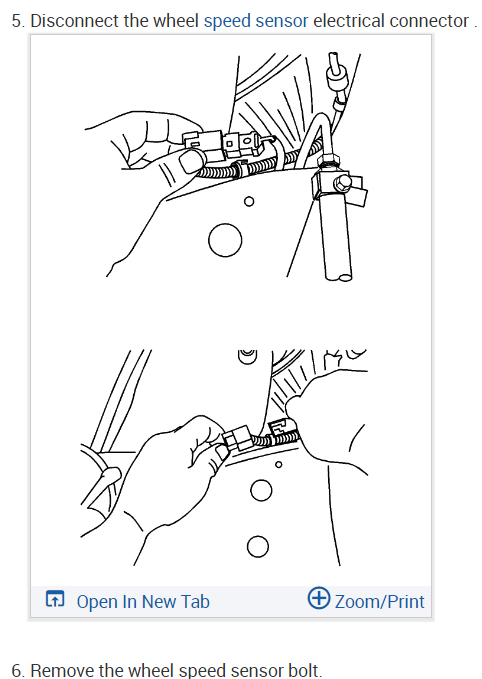 5. Disconnect the wheel speed sensor electrical connector .

Open In New Tab

Zoom/Print

6. Remove the wheel speed sensor bolt.