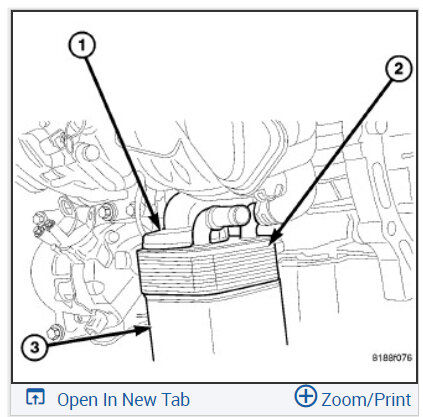 1
2
3
8188f076

Open In New Tab
Zoom/Print