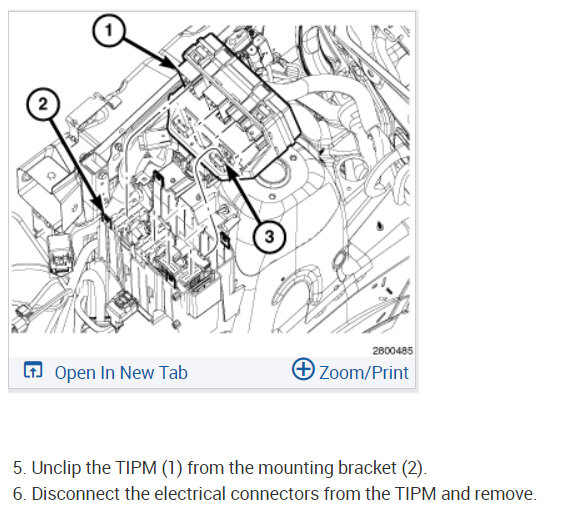 1
2
3
2800485
Open In New Tab
Zoom/Print

5. Unclip the TIPM (1) from the mounting bracket (2).
6. Disconnect the electrical connectors from the TIPM and remove.