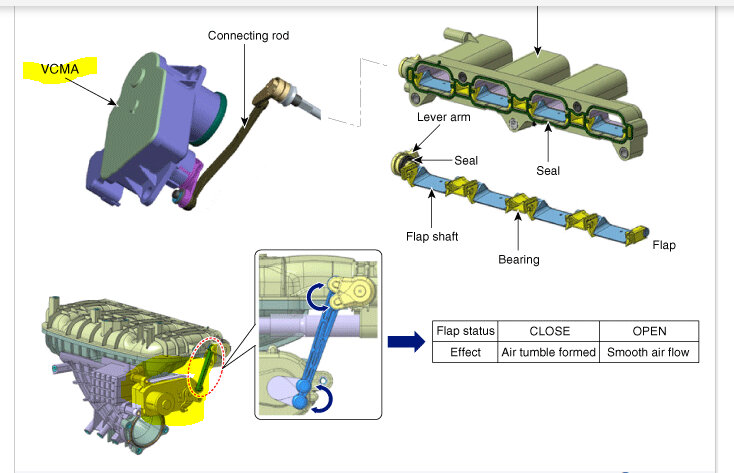 VCMA

Connecting rod

Lever arm

Seal

Seal

Flap shaft

Bearing

Flap

| Flap status | CLOSE | OPEN |
|---|---|---|
| Effect | Air tumble formed | Smooth air flow |