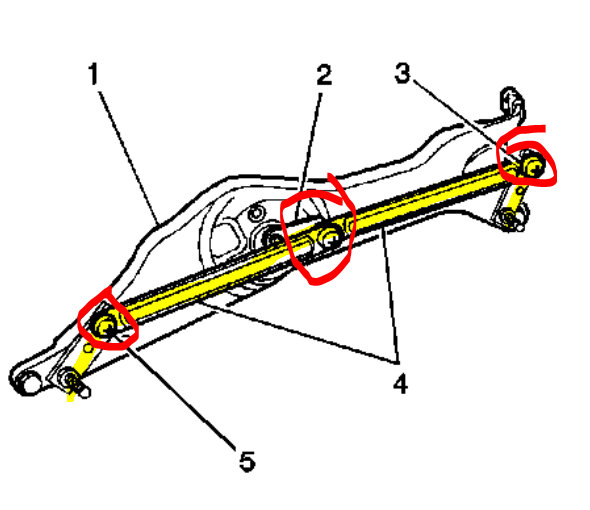 1
2
3
4
5