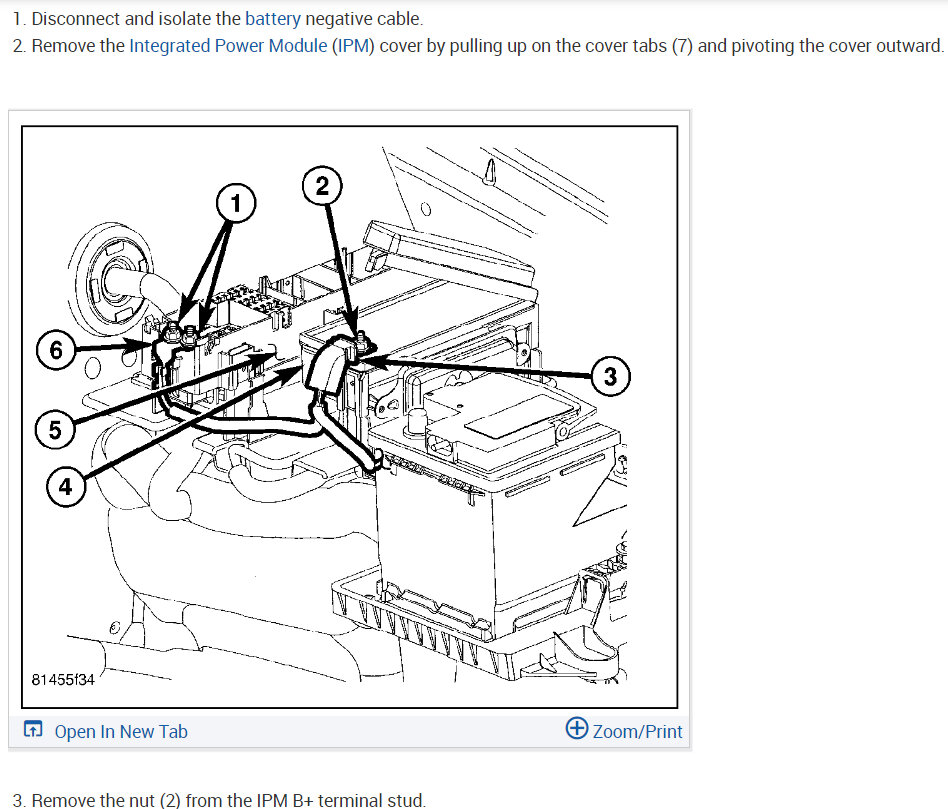 1. Disconnect and isolate the battery negative cable.
2. Remove the Integrated Power Module (IPM) cover by pulling up on the cover tabs (7) and pivoting the cover outward.

1
2
6
3
5
4
81455f34

Open In New Tab
Zoom/Print

3. Remove the nut (2) from the IPM B+ terminal stud.